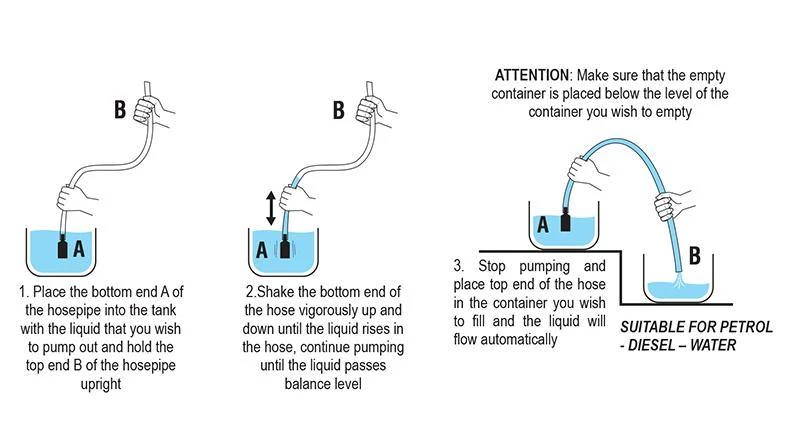 B

A

1. Place the bottom end A of the hosepipe into the tank with the liquid that you wish to pump out and hold the top end B of the hosepipe upright

B

A

2.Shake the bottom end of the hose vigorously up and down until the liquid rises in the hose, continue pumping until the liquid passes balance level

ATTENTION: Make sure that the empty container is placed below the level of the container you wish to empty

A

B

3. Stop pumping and place top end of the hose in the container you wish to fill and the liquid will flow automatically

SUITABLE FOR PETROL - DIESEL – WATER