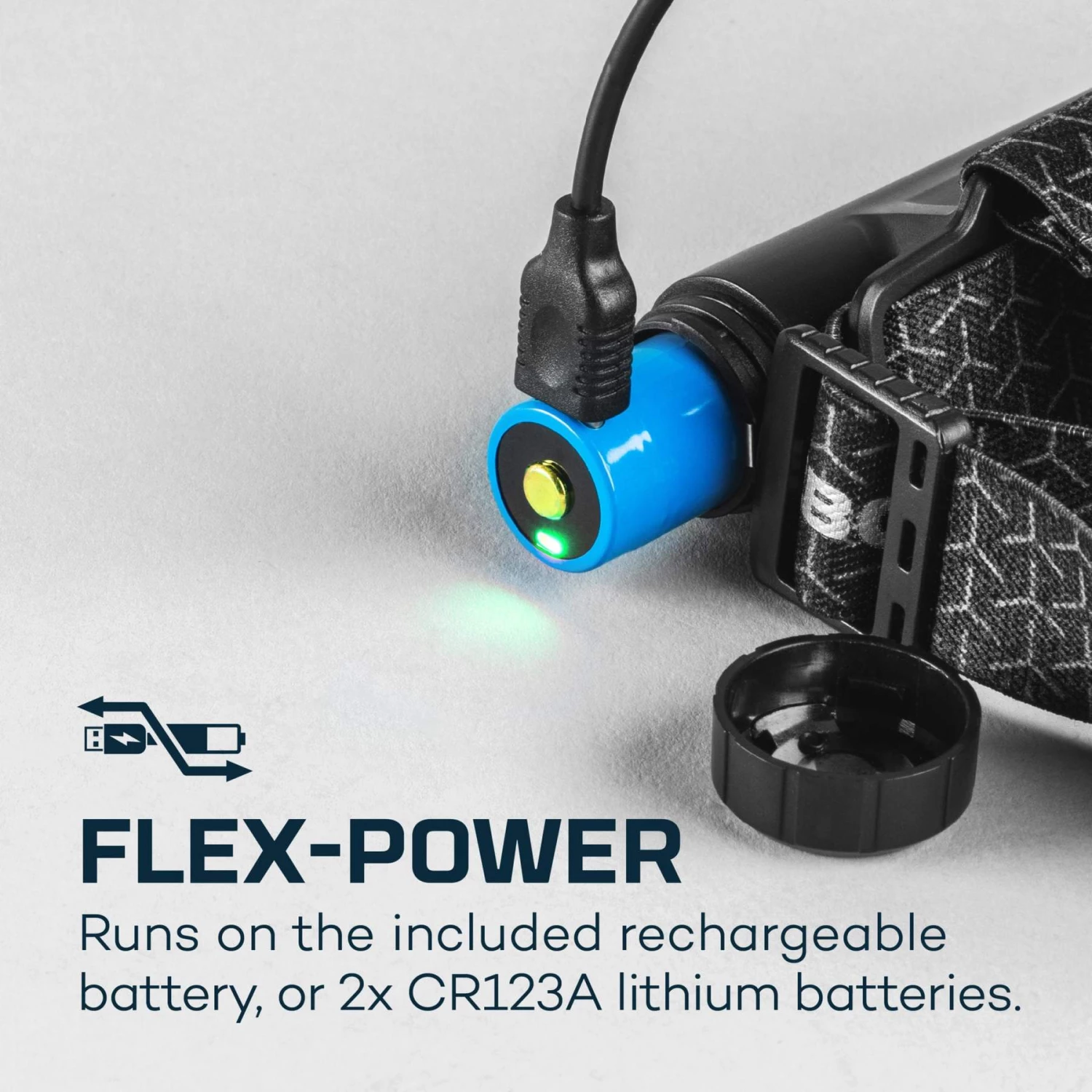 FLEX-POWER

Runs on the included rechargeable battery, or 2x CR123A lithium batteries.