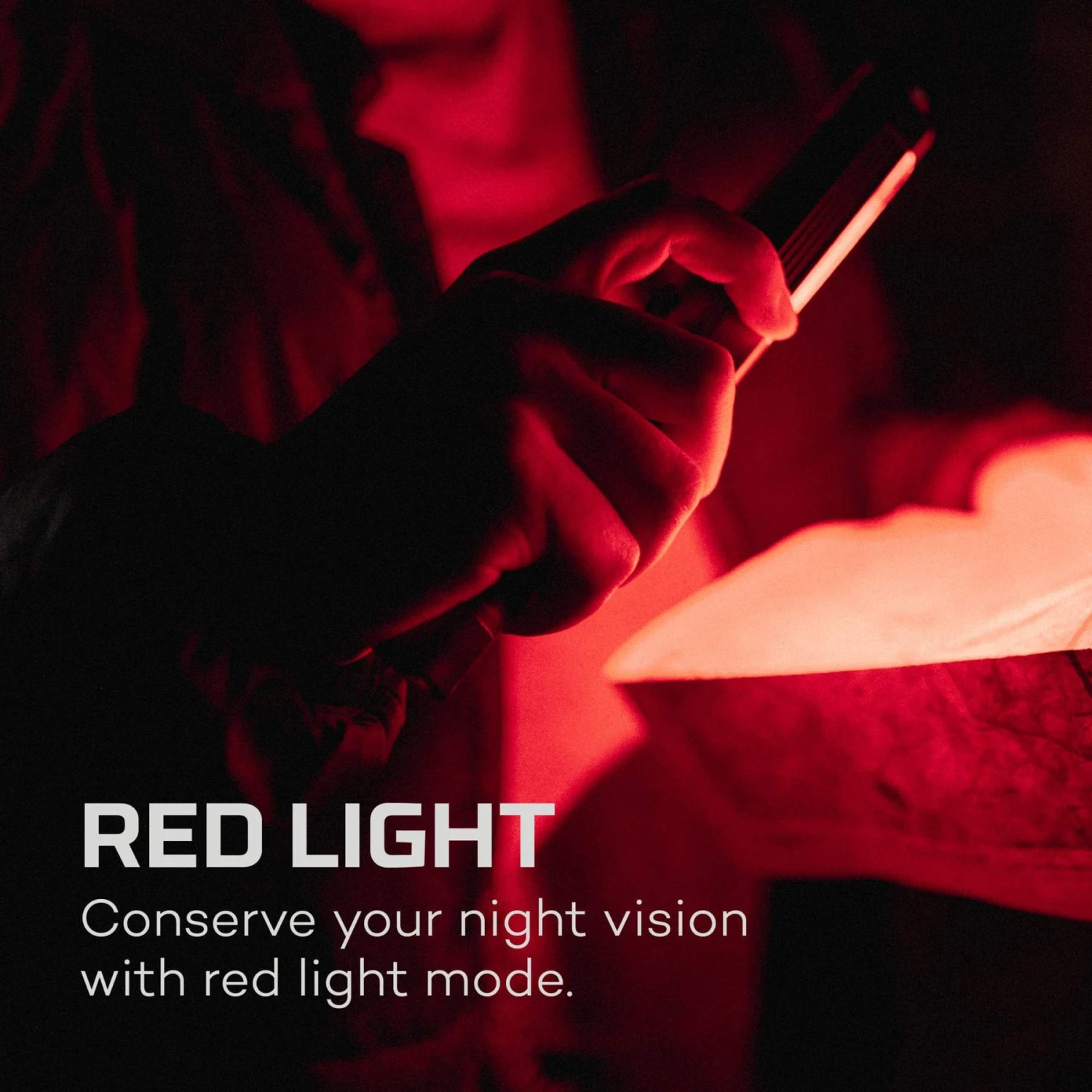 RED LIGHT

Conserve your night vision with red light mode.